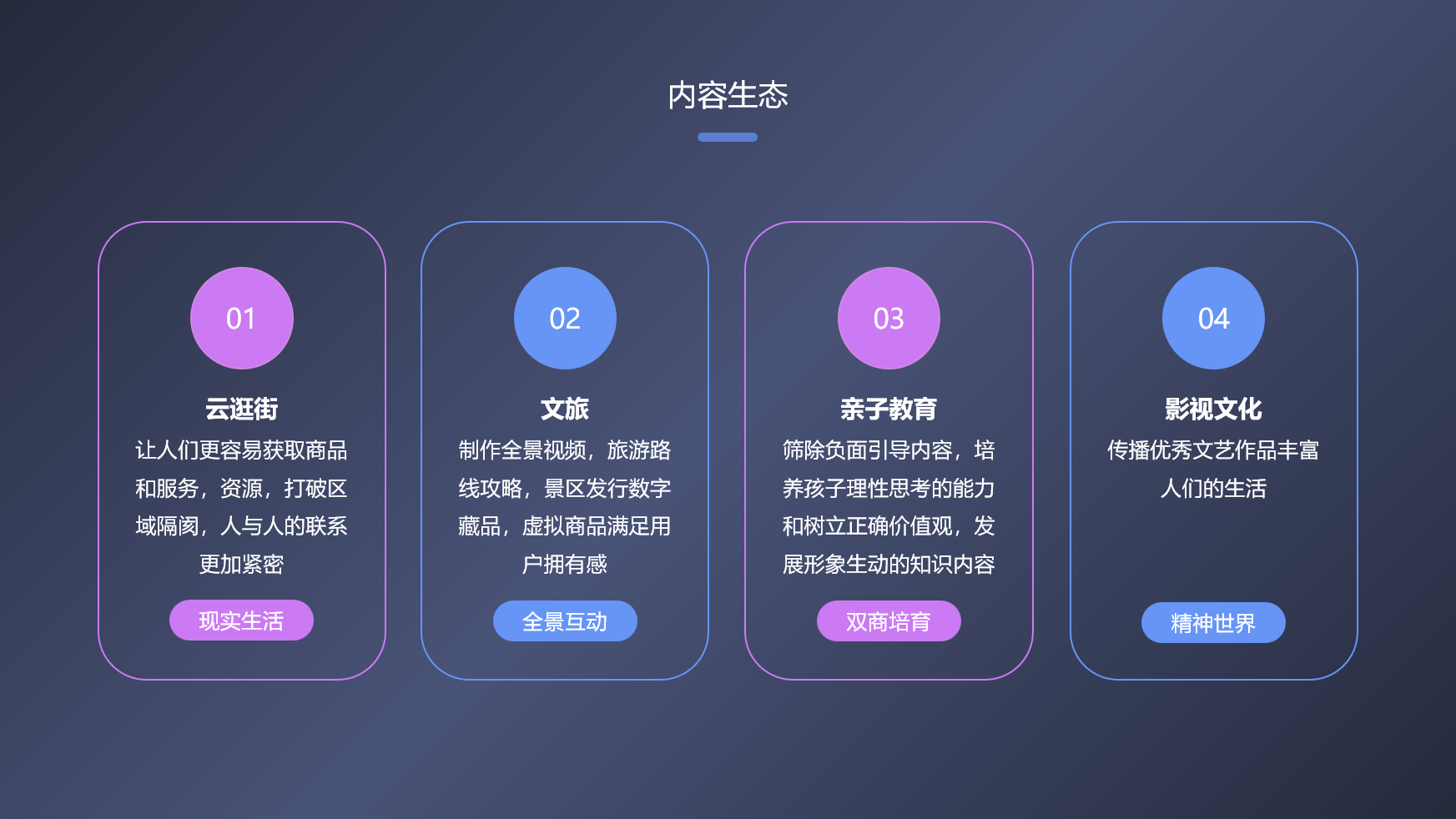 内容生态

01

云逛街

让人们更容易获取商品和服务，资源，打破区域隔阂，人与人的联系更加紧密

现实生活

02

文旅

制作全景视频，旅游路线攻略，景区发行数字藏品，虚拟商品满足用户拥有感

全景互动

03

亲子教育

筛除负面引导内容，培养孩子理性思考的能力和树立正确价值观，发展形象生动的知识内容

双商培育

04

影视文化

传播优秀文艺作品丰富人们的生活

精神世界